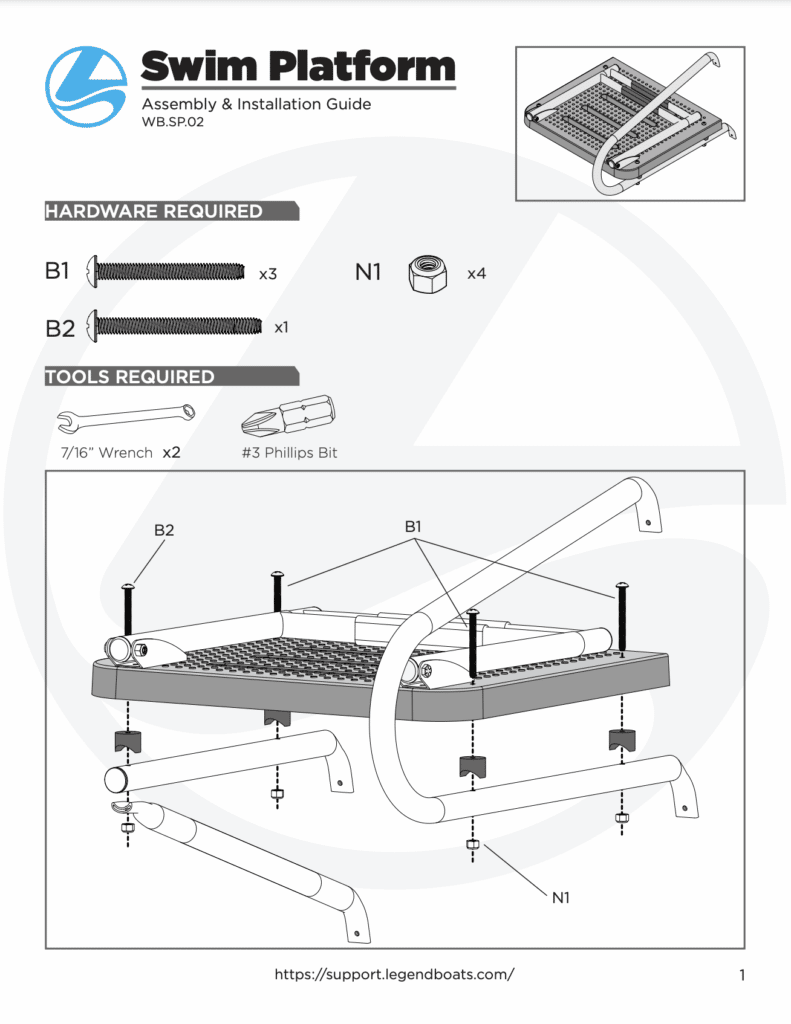 Swim Platform
Assembly & Installation Guide
WB.SP.02

HARDWARE REQUIRED

B1 x3

N1 x4

B2 x1

TOOLS REQUIRED

7/16" Wrench x2

#3 Phillips Bit

B2

B1

N1

https://support.legendboats.com/

1