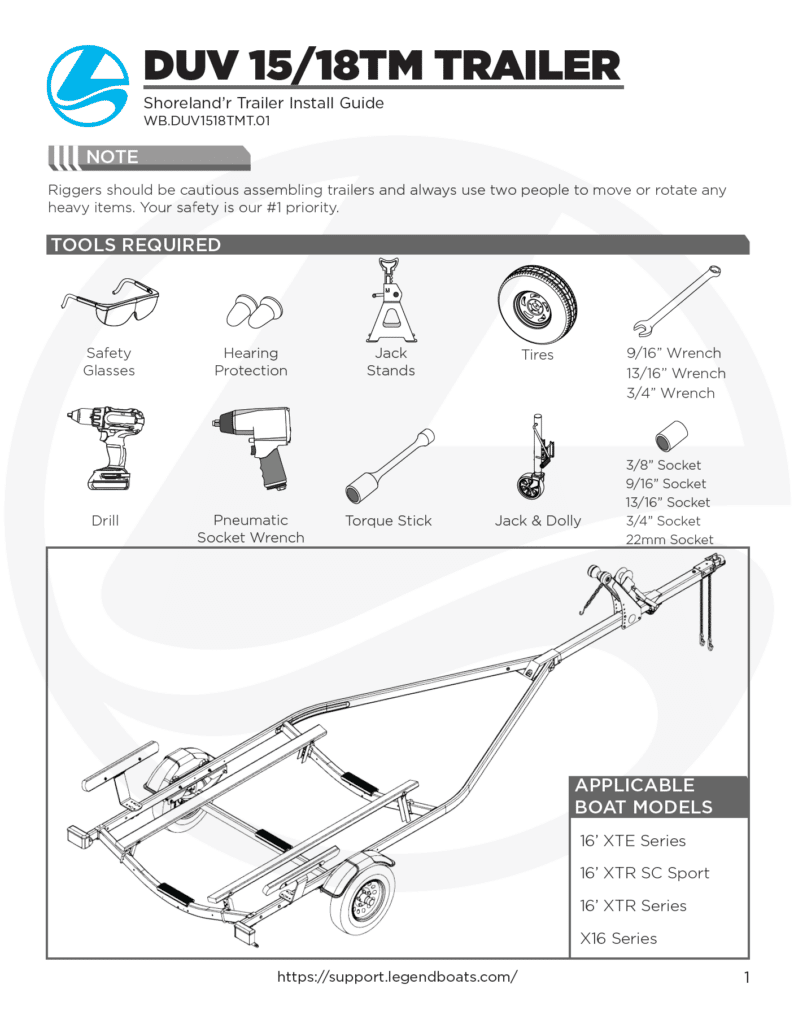 DUV 15/18TM TRAILER
Shoreland'r Trailer Install Guide
WB.DUV1518TMT.01

NOTE

Riggers should be cautious assembling trailers and always use two people to move or rotate any heavy items. Your safety is our #1 priority.

TOOLS REQUIRED

Safety Glasses

Hearing Protection

Jack Stands

Tires

9/16" Wrench
13/16" Wrench
3/4" Wrench

Drill

Pneumatic Socket Wrench

Torque Stick

Jack & Dolly

3/8" Socket
9/16" Socket
13/16" Socket
3/4" Socket
22mm Socket

APPLICABLE BOAT MODELS

16' XTE Series

16' XTR SC Sport

16' XTR Series

X16 Series

https://support.legendboats.com/

1