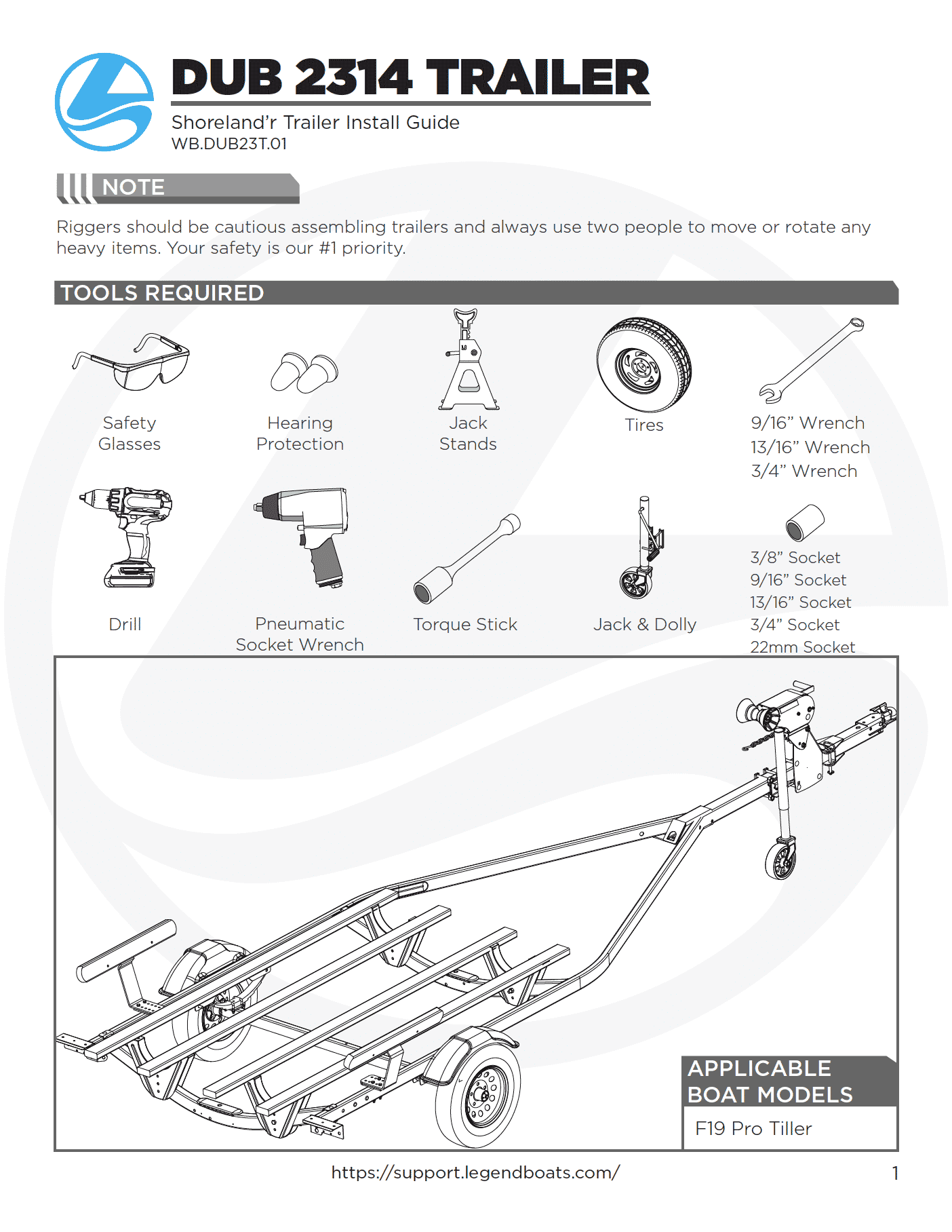 DUB 2314 TRAILER

Shoreland'r Trailer Install Guide
WB.DUB23T.01

NOTE

Riggers should be cautious assembling trailers and always use two people to move or rotate any heavy items. Your safety is our #1 priority.

TOOLS REQUIRED

Safety Glasses

Hearing Protection

Jack Stands

Tires

9/16" Wrench
13/16" Wrench
3/4" Wrench

Drill

Pneumatic Socket Wrench

Torque Stick

Jack & Dolly

3/8" Socket
9/16" Socket
13/16" Socket
3/4" Socket
22mm Socket

APPLICABLE BOAT MODELS

F19 Pro Tiller

https://support.legendboats.com/

1