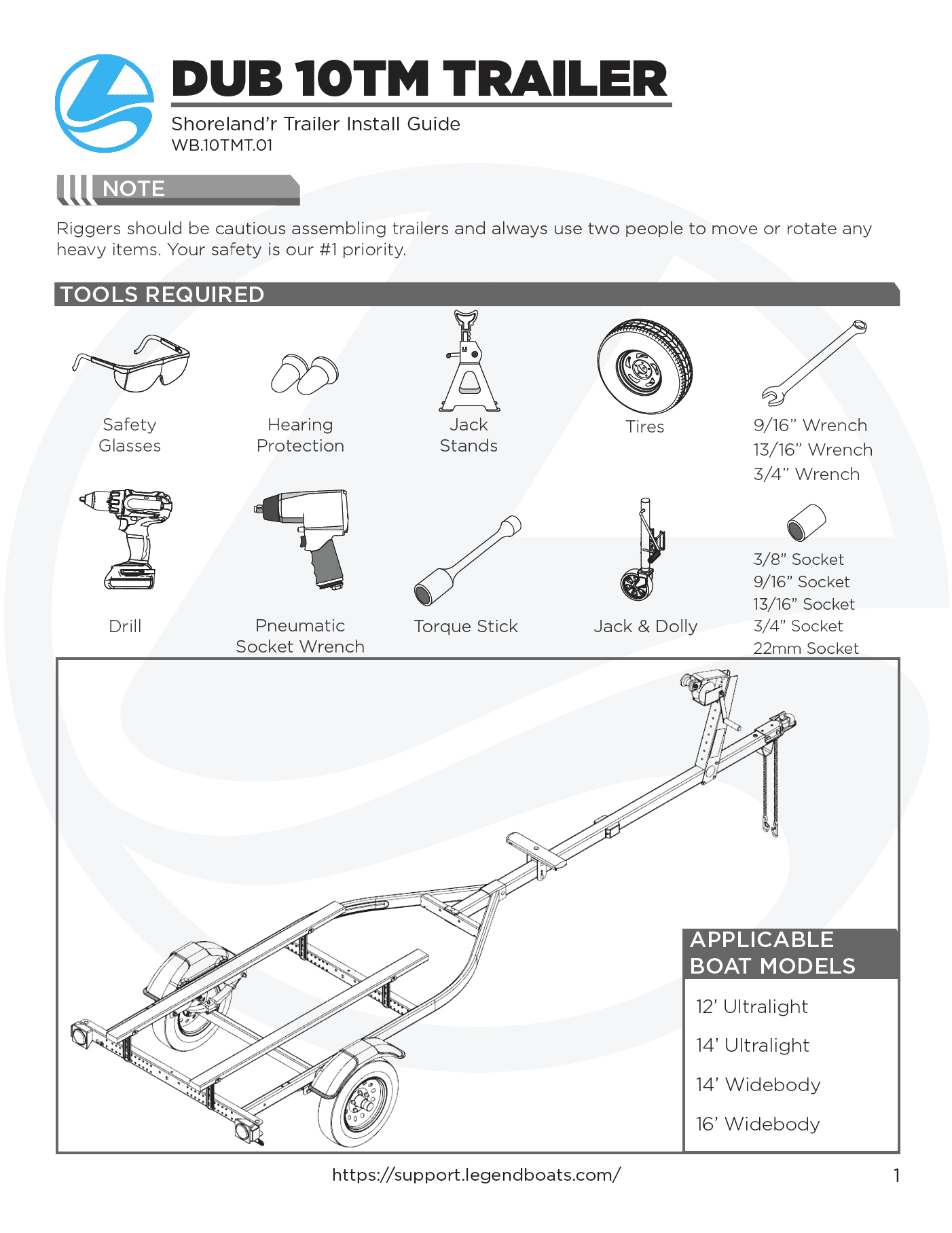 DUB 10TM TRAILER

Shoreland'r Trailer Install Guide
WB.10TMT.01

NOTE

Riggers should be cautious assembling trailers and always use two people to move or rotate any heavy items. Your safety is our #1 priority.

TOOLS REQUIRED

Safety Glasses

Hearing Protection

Jack Stands

Tires

9/16" Wrench
13/16" Wrench
3/4" Wrench

Drill

Pneumatic Socket Wrench

Torque Stick

Jack & Dolly

3/8" Socket
9/16" Socket
13/16" Socket
3/4" Socket
22mm Socket

APPLICABLE BOAT MODELS

12' Ultralight

14' Ultralight

14' Widebody

16' Widebody

https://support.legendboats.com/

1