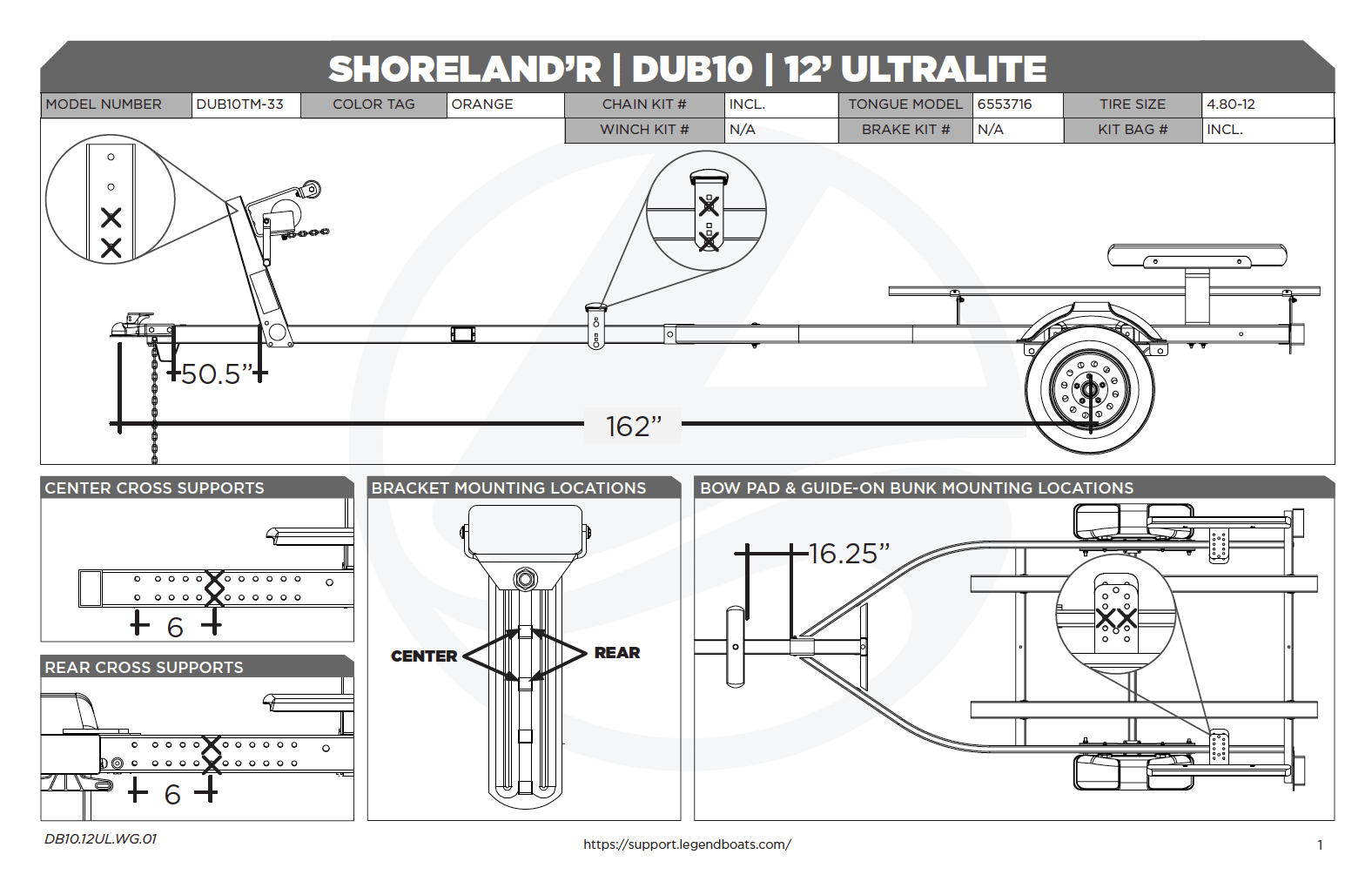 SHORELAND'R | DUB10 | 12' ULTRALITE

| MODEL NUMBER | DUB10TM-33 | COLOR TAG | ORANGE | CHAIN KIT # | INCL. | TONGUE MODEL | 6553716 | TIRE SIZE | 4.80-12 |
|---|---|---|---|---|---|---|---|---|---|
| | | | | WINCH KIT # | N/A | BRAKE KIT # | N/A | KIT BAG # | INCL. |

50.5"

162"

CENTER CROSS SUPPORTS

6

REAR CROSS SUPPORTS

6

BRACKET MOUNTING LOCATIONS

CENTER

REAR

BOW PAD & GUIDE-ON BUNK MOUNTING LOCATIONS

16.25"

DB10.12UL.WG.01

https://support.legendboats.com/

1