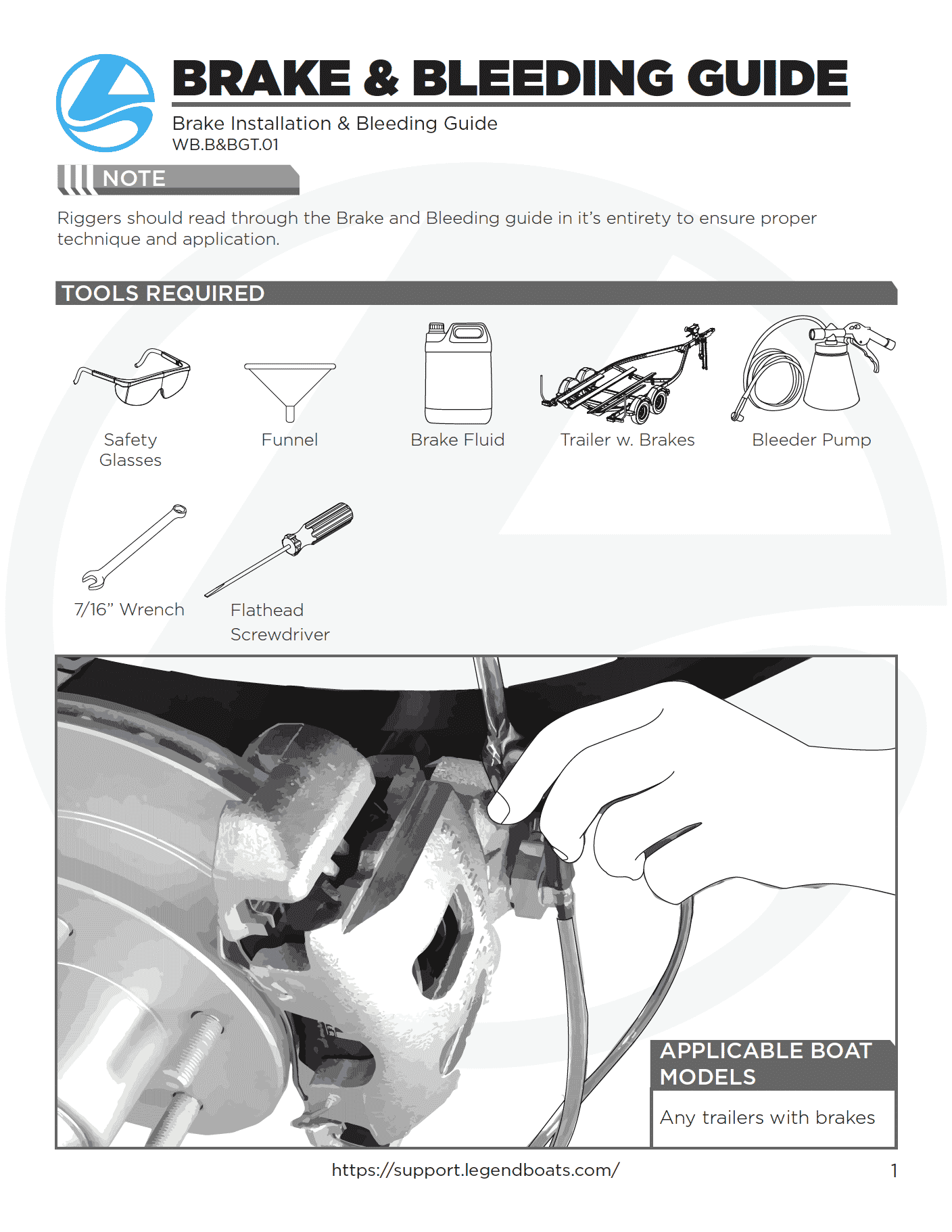 BRAKE & BLEEDING GUIDE

Brake Installation & Bleeding Guide
WB.B&BGT.01

NOTE

Riggers should read through the Brake and Bleeding guide in it's entirety to ensure proper technique and application.

TOOLS REQUIRED

Safety Glasses

Funnel

Brake Fluid

Trailer w. Brakes

Bleeder Pump

7/16" Wrench

Flathead Screwdriver

APPLICABLE BOAT MODELS

Any trailers with brakes

https://support.legendboats.com/

1